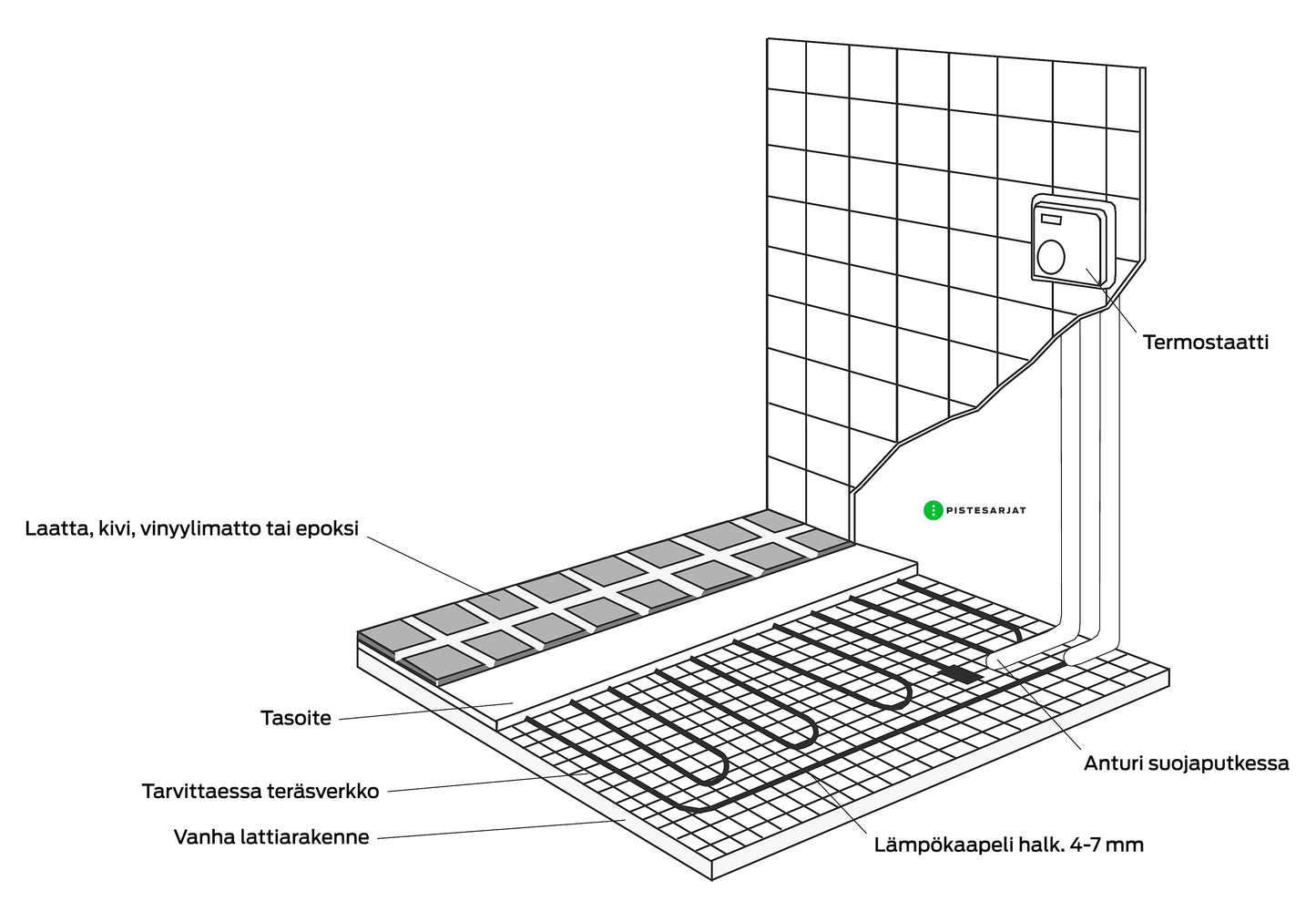 Termostaatti

PISTESARJAT

Laatta, kivi, vinyylimatto tai epoksi

Tasoite

Tarvittaessa teräsverkko

Vanha lattiarakenne

Anturi suojaputkessa

Lämpökaapeli halk. 4-7 mm