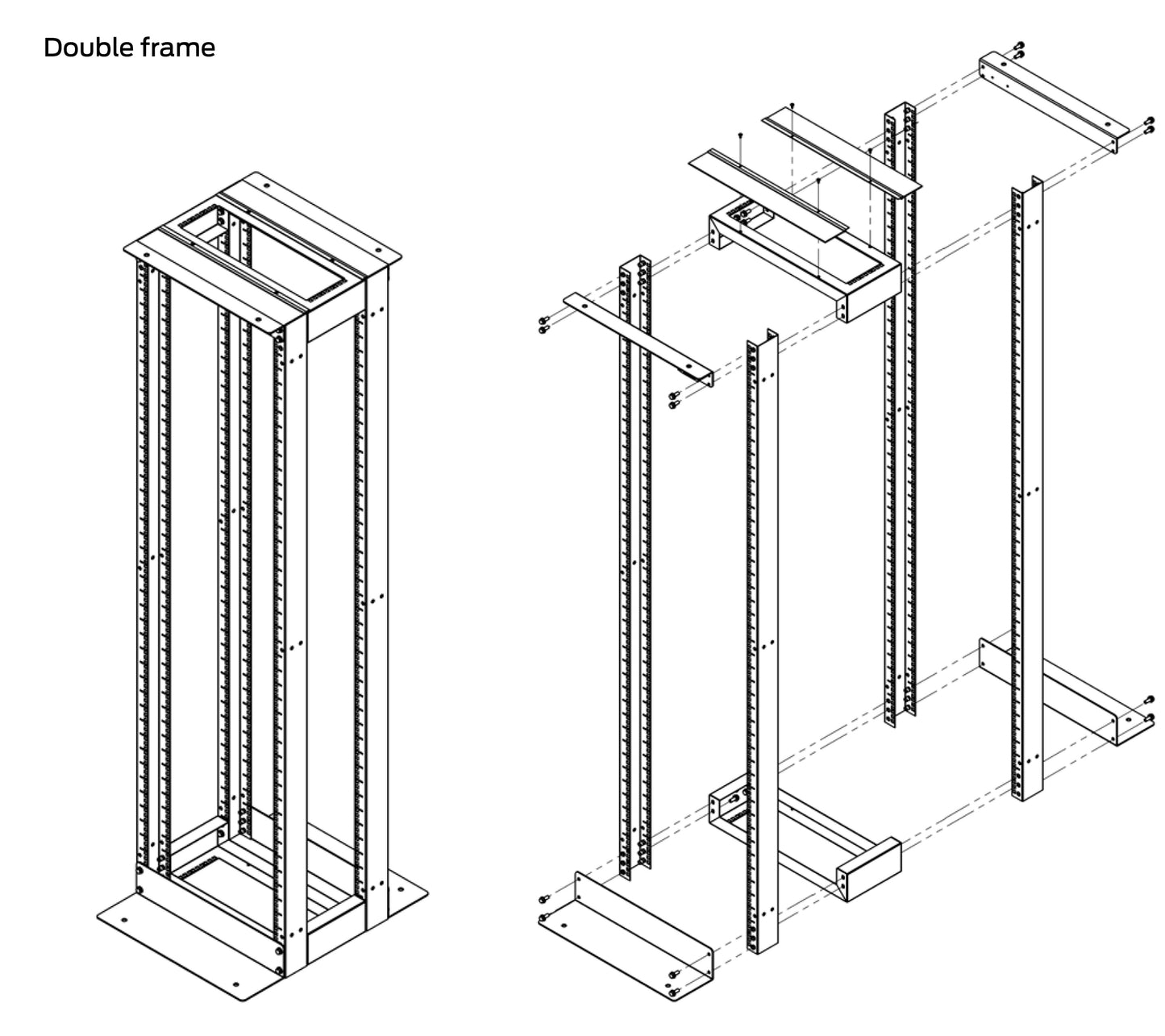 Double frame