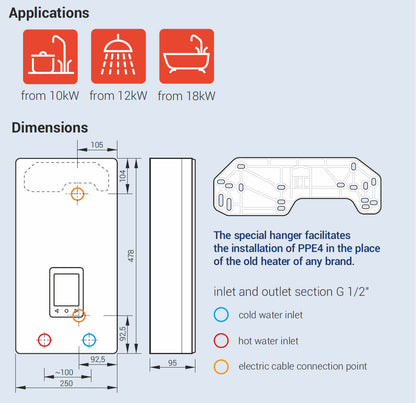 Applications

from 10kW from 12kW from 18kW

Dimensions

105
104
478
92,5
92,5
~100
250
95

The special hanger facilitates the installation of PPE4 in the place of the old heater of any brand.

inlet and outlet section G 1/2"

cold water inlet

hot water inlet

electric cable connection point