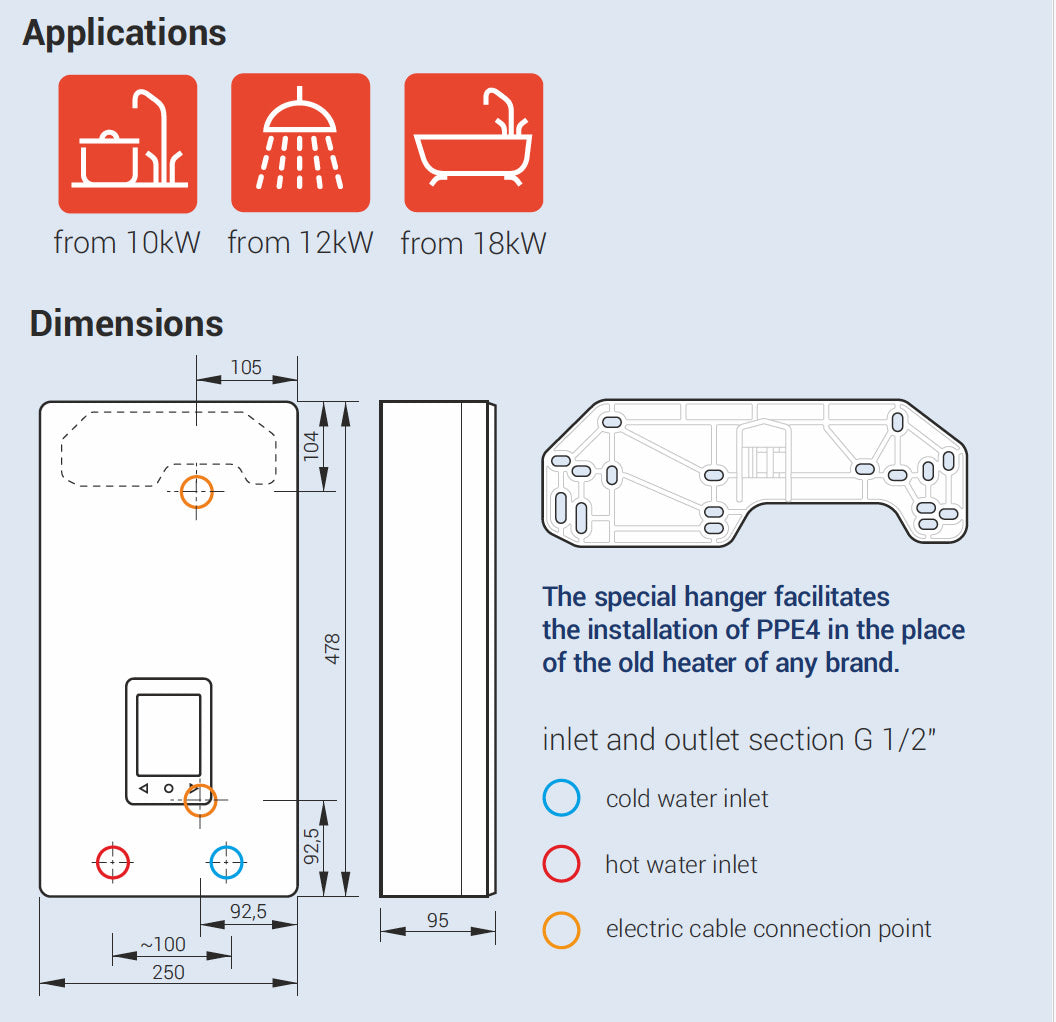 Applications

from 10kW from 12kW from 18kW

Dimensions

105
104
478
92,5
92,5
~100
250
95

The special hanger facilitates the installation of PPE4 in the place of the old heater of any brand.

inlet and outlet section G 1/2"

cold water inlet

hot water inlet

electric cable connection point