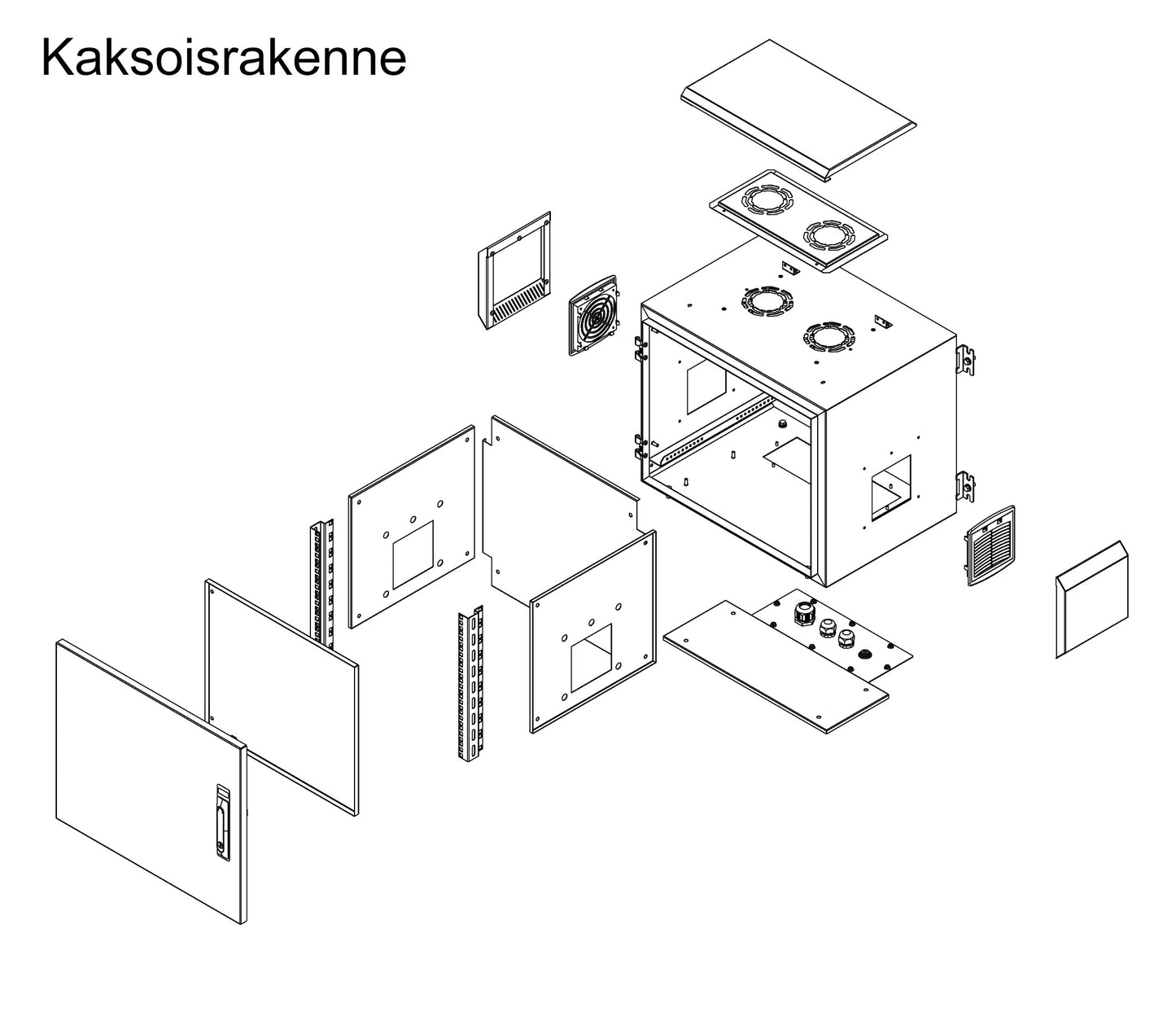 Kaksoisrakenne