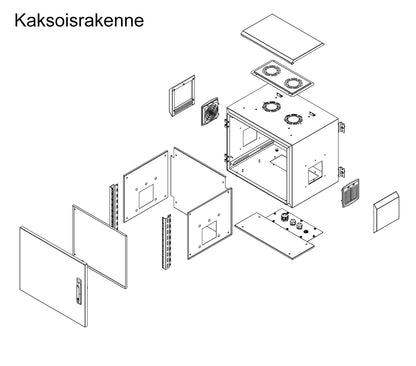 Kaksoisrakenne